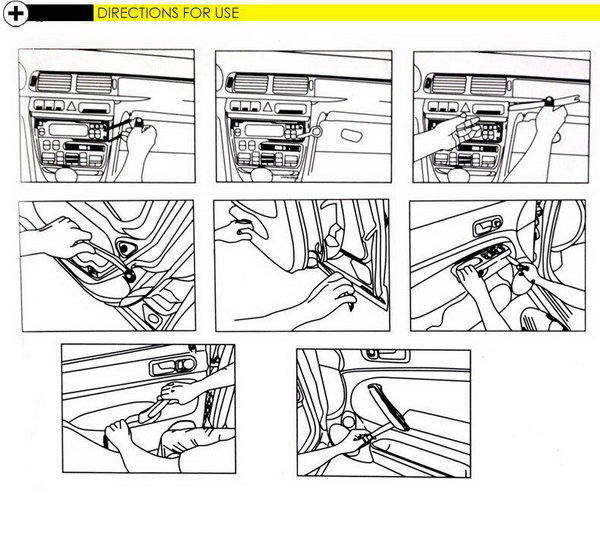 DIRECTIONS FOR USE